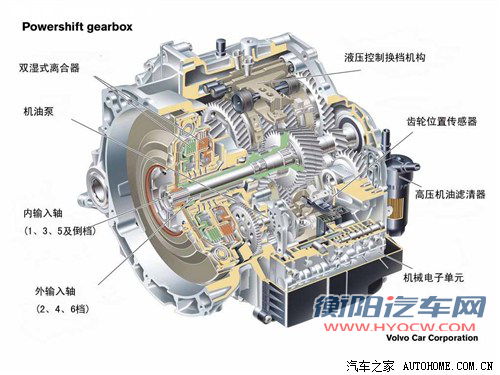 Powershift gearbox

双湿式离合器

机油泵

内输入轴
（1、3、5及倒档）

外输入轴
（2、4、6档）

液压控制换档机构

齿轮位置传感器

高压机油滤清器

机械电子单元

衡阳汽车网
WWW.HYQCW.COM

Volvo Car Corporation

汽车之家 AUTOHOME.COM.CN