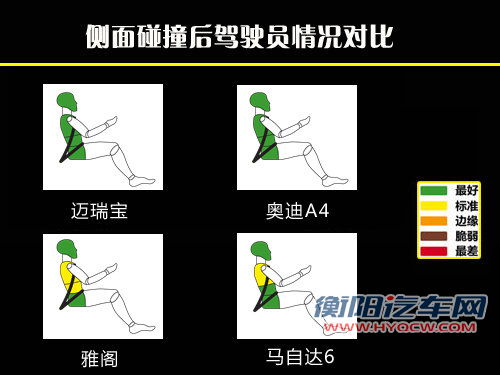 侧面碰撞后驾驶员情况对比

迈瑞宝

奥迪A4

雅阁

马自达6

最好
标准
边缘
脆弱
最差

衡阳汽车网
WWW.HYQCW.COM