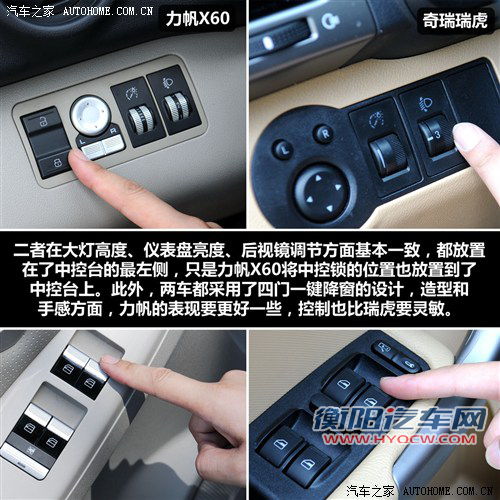 汽车之家 AUTOHOME.COM.CN

力帆X60

奇瑞瑞虎

L R

L R

3

二者在大灯高度、仪表盘亮度、后视镜调节方面基本一致，都放置在了中控台的最左侧，只是力帆X60将中控锁的位置也放置到了中控台上。此外，两车都采用了四门一键降窗的设计，造型和手感方面，力帆的表现要更好一些，控制也比瑞虎要灵敏。

衡阳汽车网
WWW.HYQCW.COM

汽车之家 AUTOHOME.COM.CN