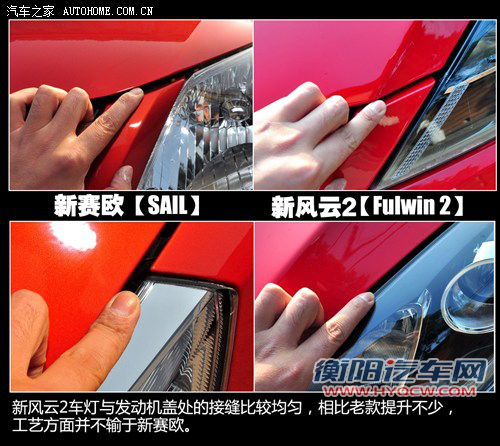 汽车之家 AUTOHOME.COM.CN

新赛欧【SAIL】

新风云2【Fulwin 2】

衡阳汽车网
WWW.HYQCW.COM

新风云2车灯与发动机盖处的接缝比较均匀，相比老款提升不少，工艺方面并不输于新赛欧。